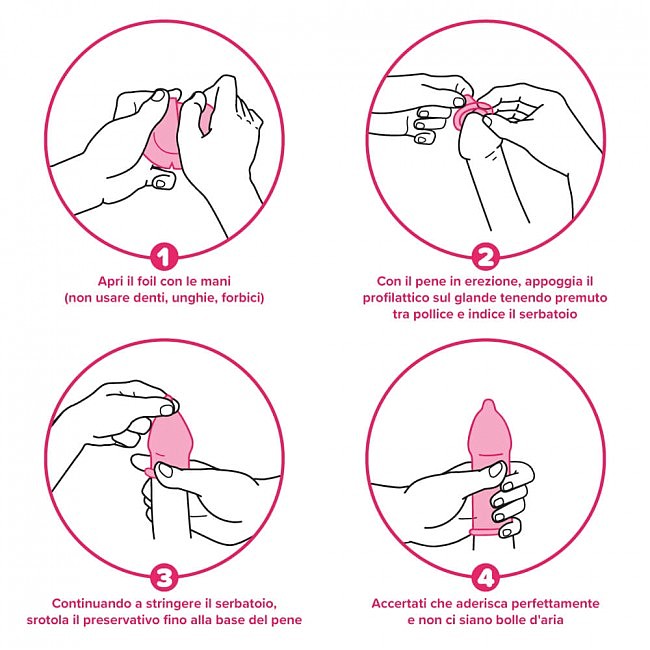 1

Apri il foil con le mani (non usare denti, unghie, forbici)

2

Con il pene in erezione, appoggia il profilattico sul glande tenendo premuto tra pollice e indice il serbatoio

3

Continuando a stringere il serbatoio, srotola il preservativo fino alla base del pene

4

Accertati che aderisca perfettamente e non ci siano bolle d'aria