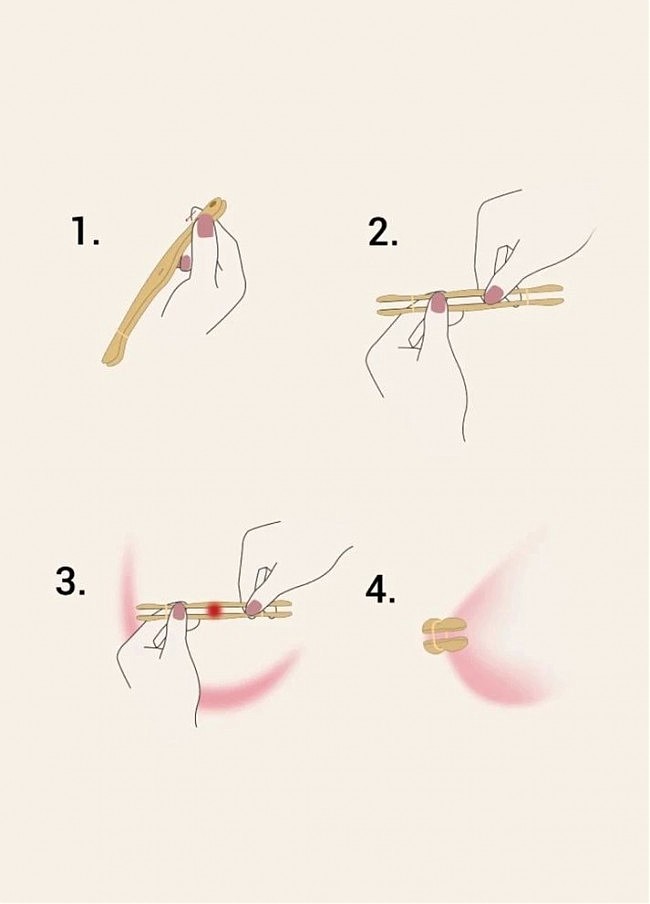 1.

2.

3.

4.