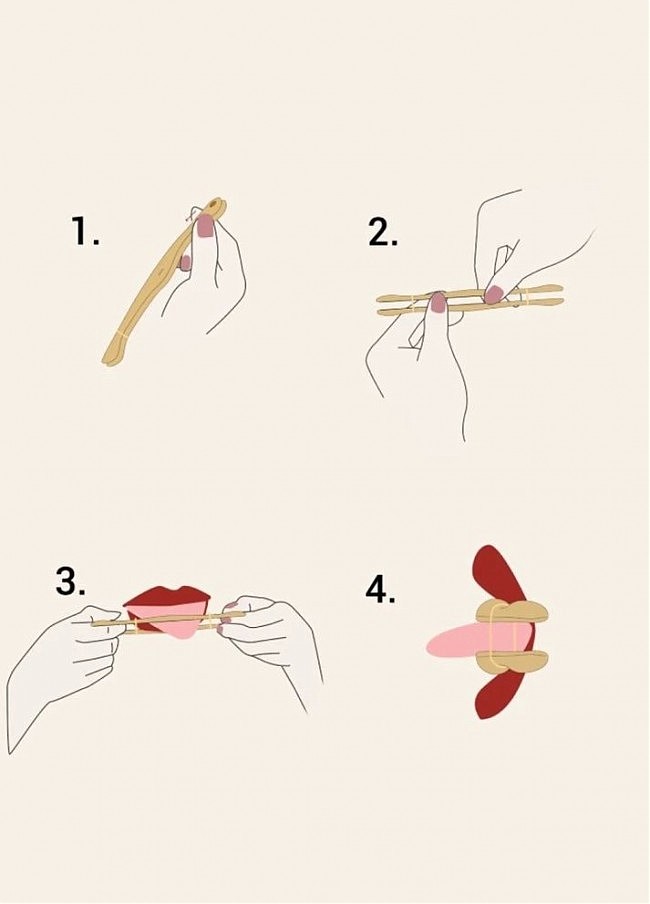 1.

2.

3.

4.