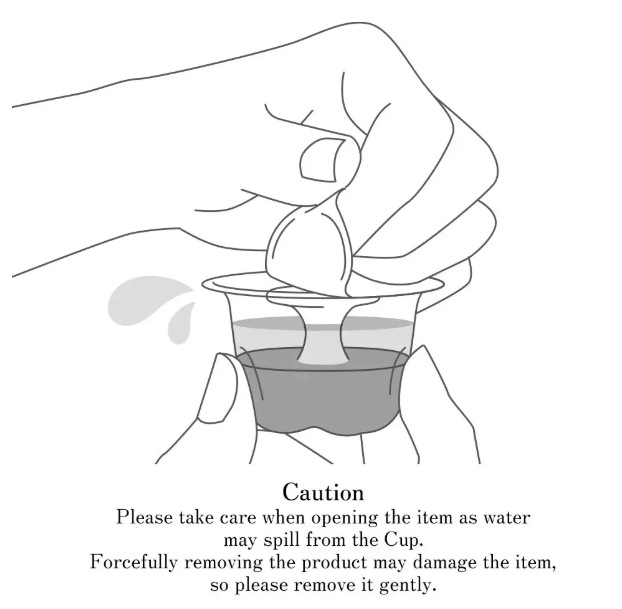 Caution
Please take care when opening the item as water may spill from the Cup.
Forcefully removing the product may damage the item, so please remove it gently.