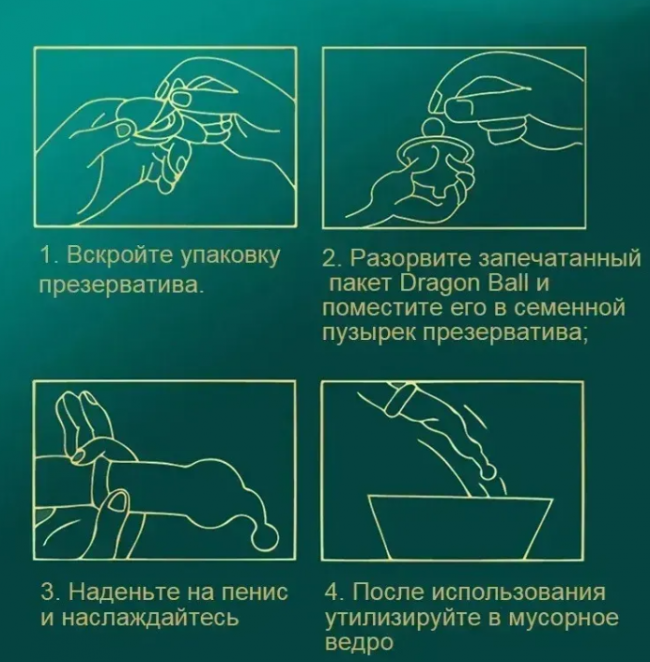 1. Вскройте упаковку презерватива.

2. Разорвите запечатанный пакет Dragon Ball и поместите его в семенной пузырек презерватива;

3. Наденьте на пенис и наслаждайтесь

4. После использования утилизируйте в мусорное ведро