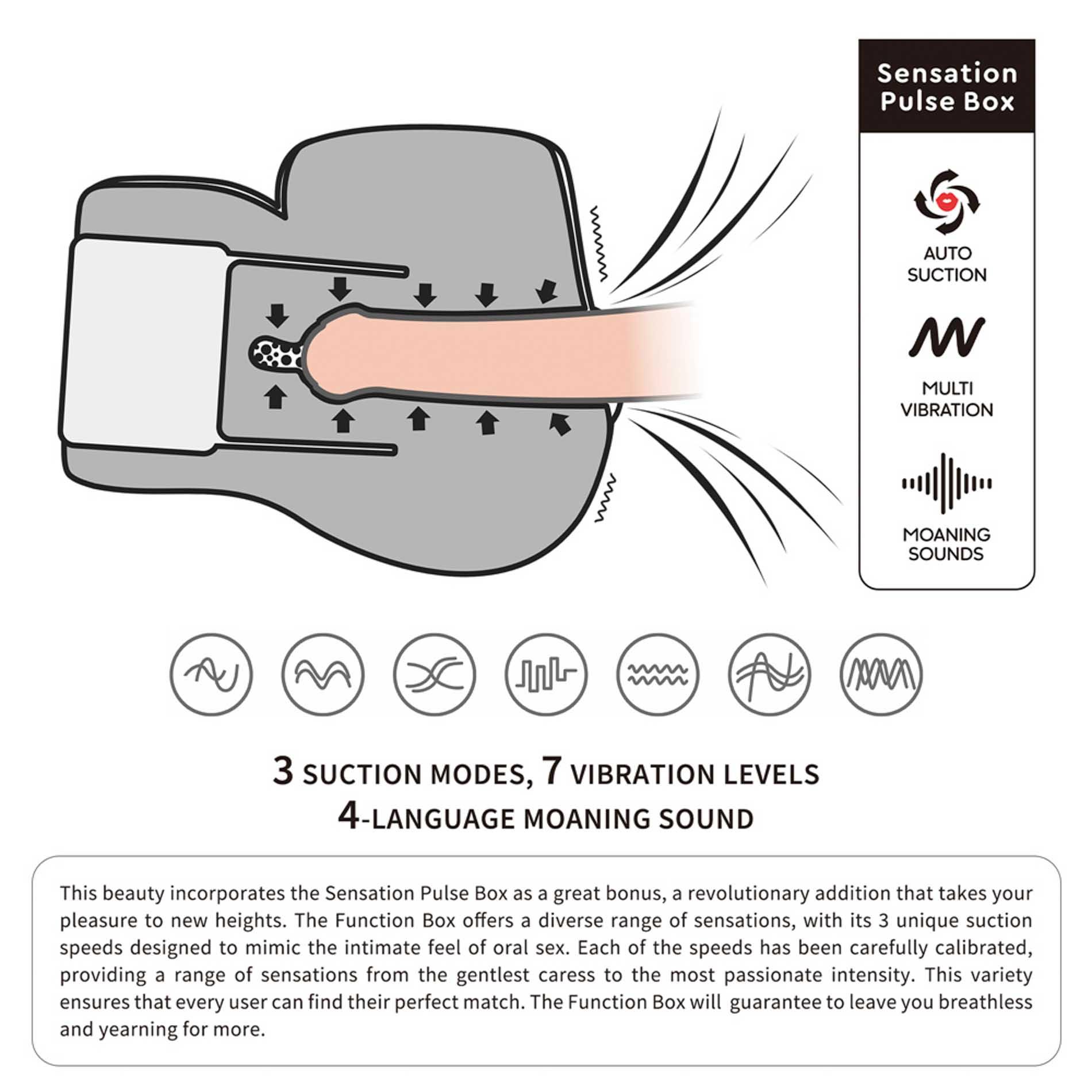 Sensation Pulse Box

AUTO SUCTION

MULTI VIBRATION

MOANING SOUNDS

3 SUCTION MODES, 7 VIBRATION LEVELS
4-LANGUAGE MOANING SOUND

This beauty incorporates the Sensation Pulse Box as a great bonus, a revolutionary addition that takes your pleasure to new heights. The Function Box offers a diverse range of sensations, with its 3 unique suction speeds designed to mimic the intimate feel of oral sex. Each of the speeds has been carefully calibrated, providing a range of sensations from the gentlest caress to the most passionate intensity. This variety ensures that every user can find their perfect match. The Function Box will guarantee to leave you breathless and yearning for more.