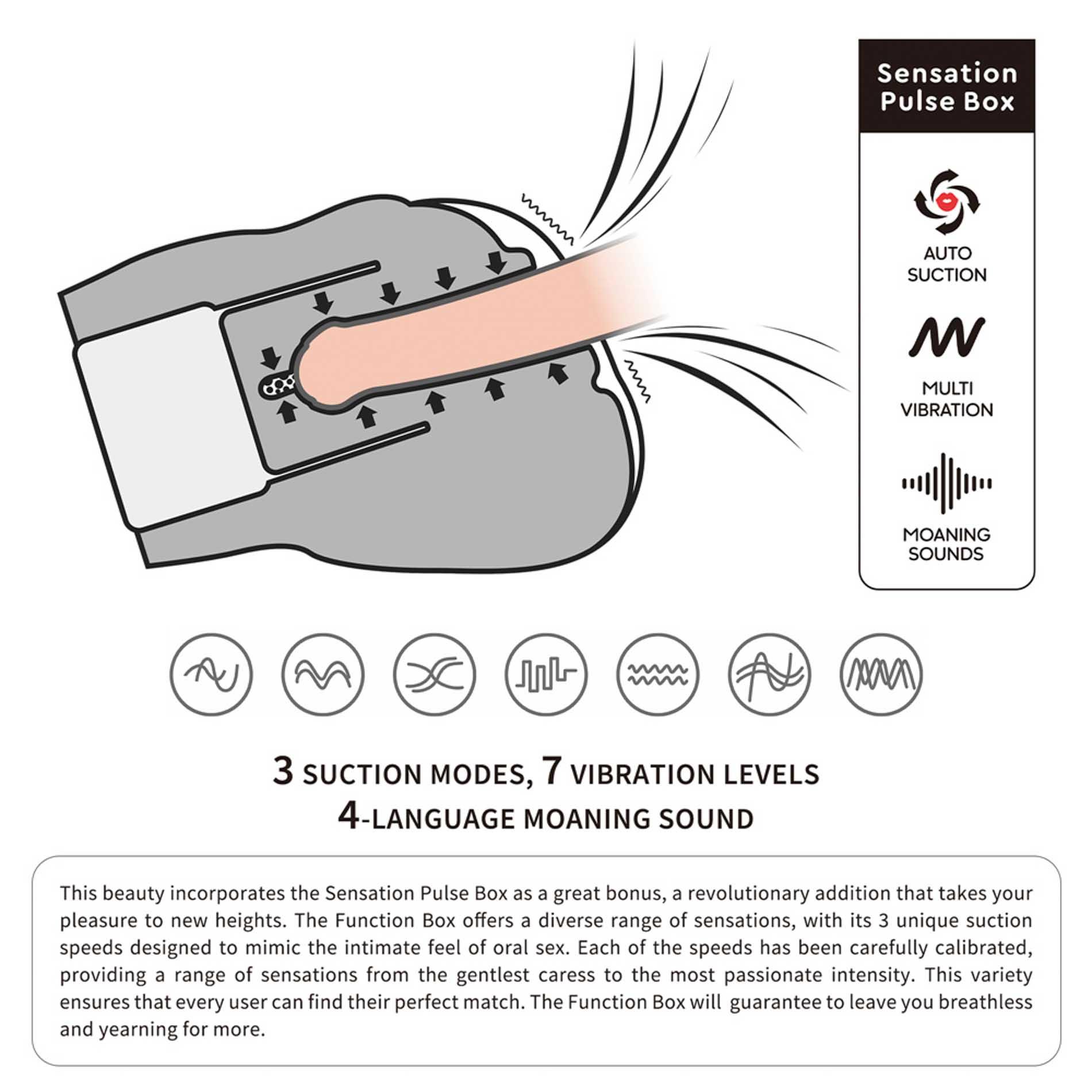 Sensation Pulse Box

AUTO SUCTION

MULTI VIBRATION

MOANING SOUNDS

3 SUCTION MODES, 7 VIBRATION LEVELS
4-LANGUAGE MOANING SOUND

This beauty incorporates the Sensation Pulse Box as a great bonus, a revolutionary addition that takes your pleasure to new heights. The Function Box offers a diverse range of sensations, with its 3 unique suction speeds designed to mimic the intimate feel of oral sex. Each of the speeds has been carefully calibrated, providing a range of sensations from the gentlest caress to the most passionate intensity. This variety ensures that every user can find their perfect match. The Function Box will guarantee to leave you breathless and yearning for more.